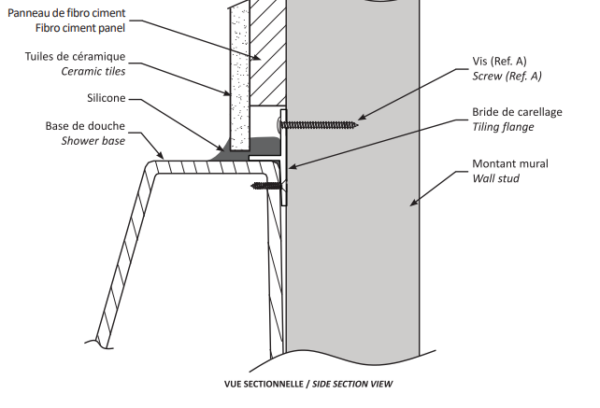 Panneau de fibro ciment
Fibro ciment panel

Tuiles de céramique
Ceramic tiles

Silicone

Base de douche
Shower base

Vis (Ref. A)
Screw (Ref. A)

Bride de carellage
Tiling flange

Montant mural
Wall stud

VUE SECTIONNELLE / SIDE SECTION VIEW