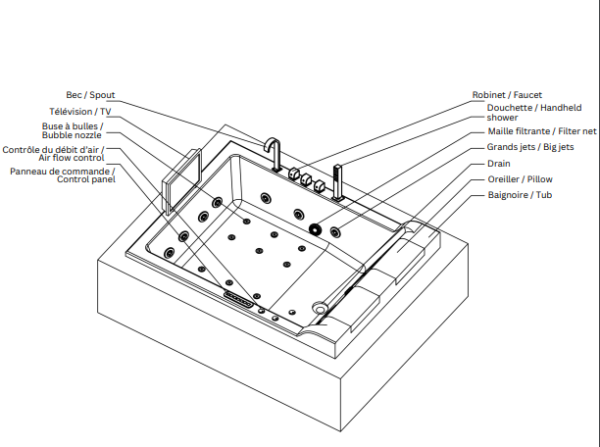 Bec / Spout
Télévision / TV
Buse à bulles / Bubble nozzle
Contrôle du débit d'air / Air flow control
Panneau de commande / Control panel

Robinet / Faucet
Douchette / Handheld shower
Maille filtrante / Filter net
Grands jets / Big jets
Drain
Oreiller / Pillow
Baignoire / Tub